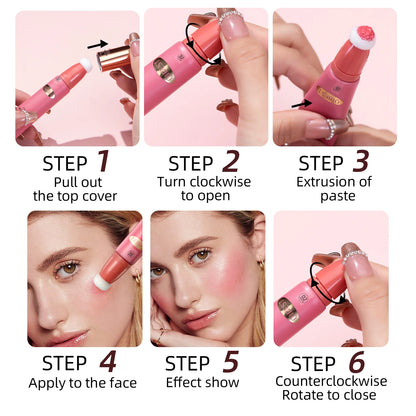 STEP 1
Pull out the top cover

STEP 2
Turn clockwise to open

STEP 3
Extrusion of paste

STEP 4
Apply to the face

STEP 5
Effect show

STEP 6
Counterclockwise Rotate to close